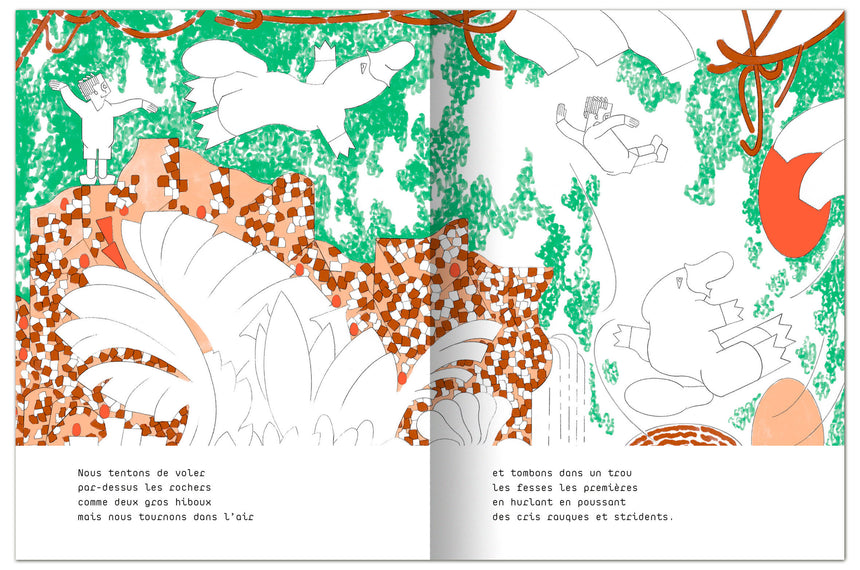 Nous tentons de voler
par-dessus les rochers
comme deux gros hiboux
mais nous tournons dans l'air

et tombons dans un trou
les fesses les premières
en hurlant en poussant
des cris rauques et stridents.