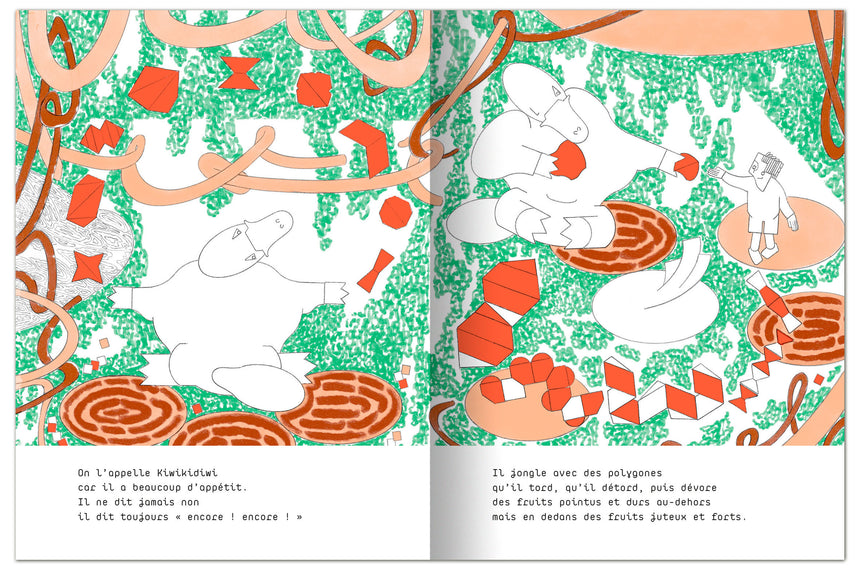 On l'appelle Kiwikidiwi
car il a beaucoup d'appétit.
Il ne dit jamais non
il dit toujours « encore ! encore ! »

Il jongle avec des polygones
qu'il tord, qu'il détord, puis dévore
des fruits pointus et durs au-dehors
mais en dedans des fruits juteux et forts.